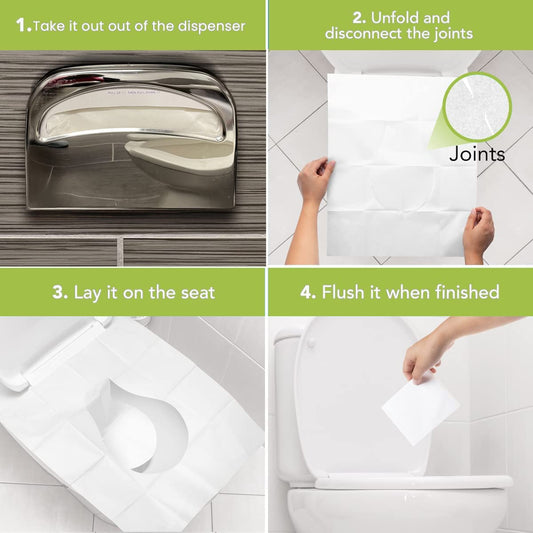 1. Take it out out of the dispenser

2. Unfold and disconnect the joints

Joints

3. Lay it on the seat

4. Flush it when finished